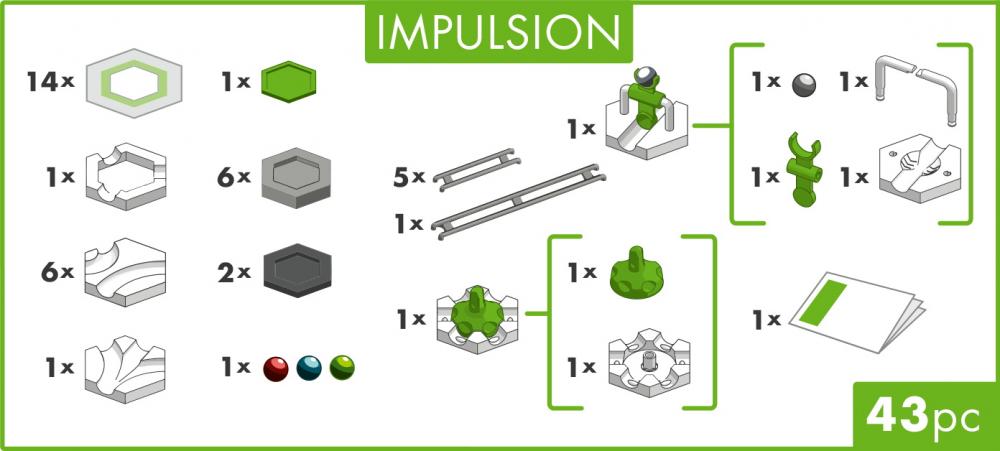 IMPULSION

14x
1x
6x
1x

1x
6x
2x
1x

5x
1x

1x

1x
1x
1x
1x

1x

1x
1x

1x

43pc