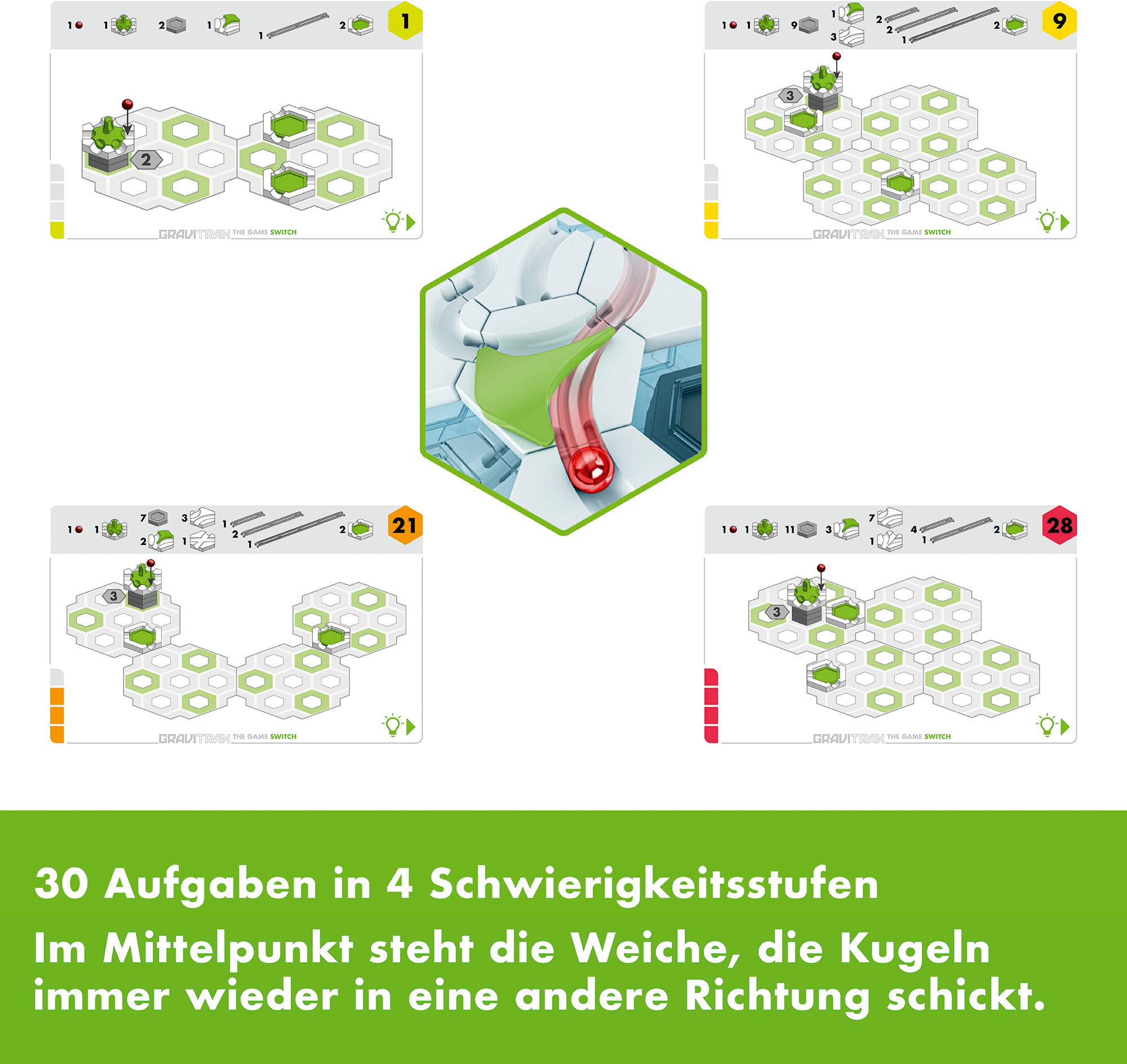 1 1 2 1 1 2 1

2

GRAVITRAX THE GAME SWITCH

1 1 9 1 3 2 2 1 2 9

3

GRAVITRAX THE GAME SWITCH

1 1 7 2 3 1 1 2 1 2 21

3

GRAVITRAX THE GAME SWITCH

1 1 11 3 7 1 4 1 2 28

3

GRAVITRAX THE GAME SWITCH

30 Aufgaben in 4 Schwierigkeitsstufen

Im Mittelpunkt steht die Weiche, die Kugeln immer wieder in eine andere Richtung schickt.