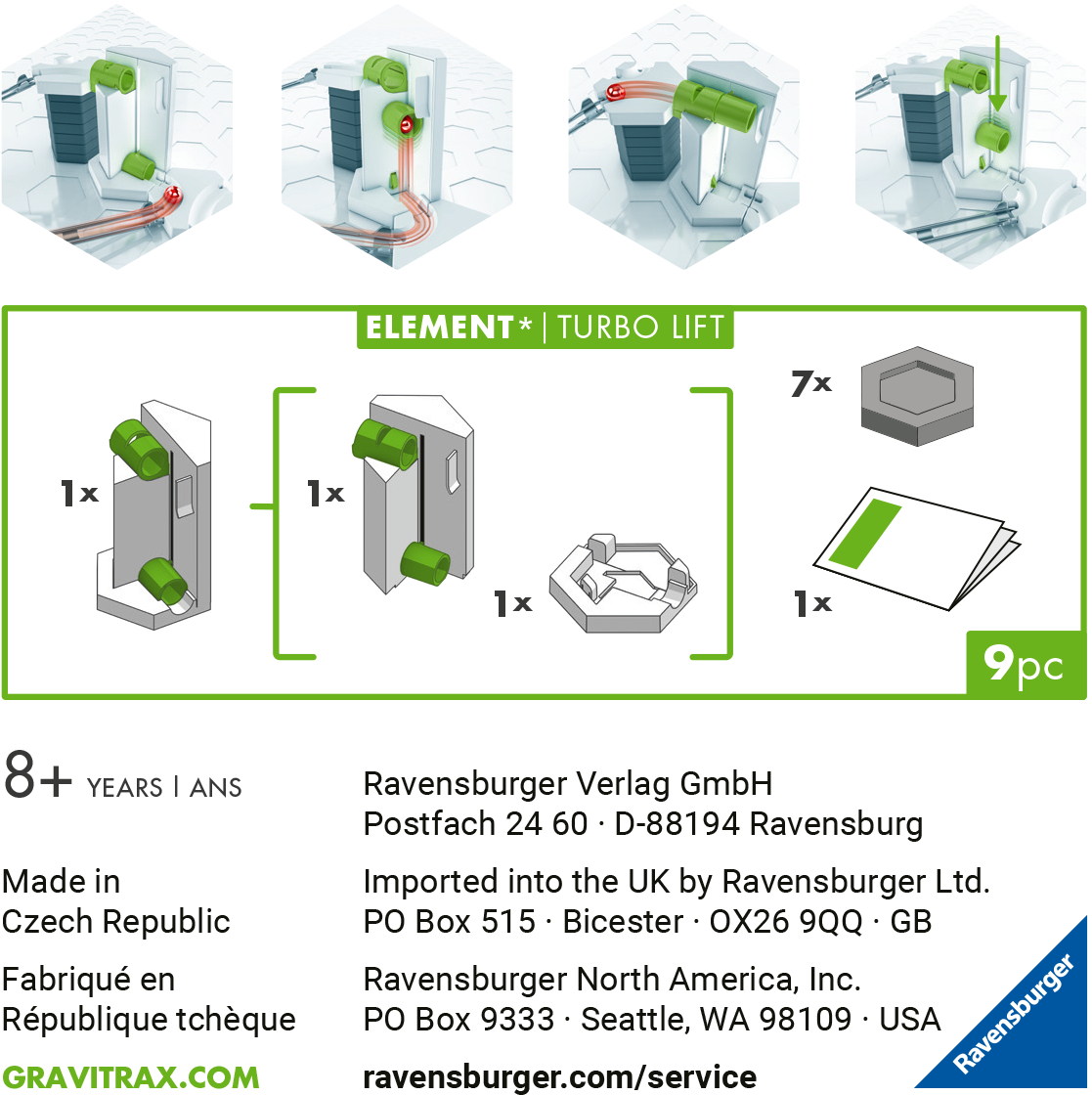 ELEMENT* | TURBO LIFT

1x

1x

1x

7x

1x

9pc

8+ YEARS | ANS

Made in Czech Republic

Fabriqué en République tchèque

GRAVITRAX.COM

Ravensburger Verlag GmbH
Postfach 24 60 · D-88194 Ravensburg

Imported into the UK by Ravensburger Ltd.
PO Box 515 · Bicester · OX26 9QQ · GB

Ravensburger North America, Inc.
PO Box 9333 · Seattle, WA 98109 · USA

ravensburger.com/service

Ravensburger