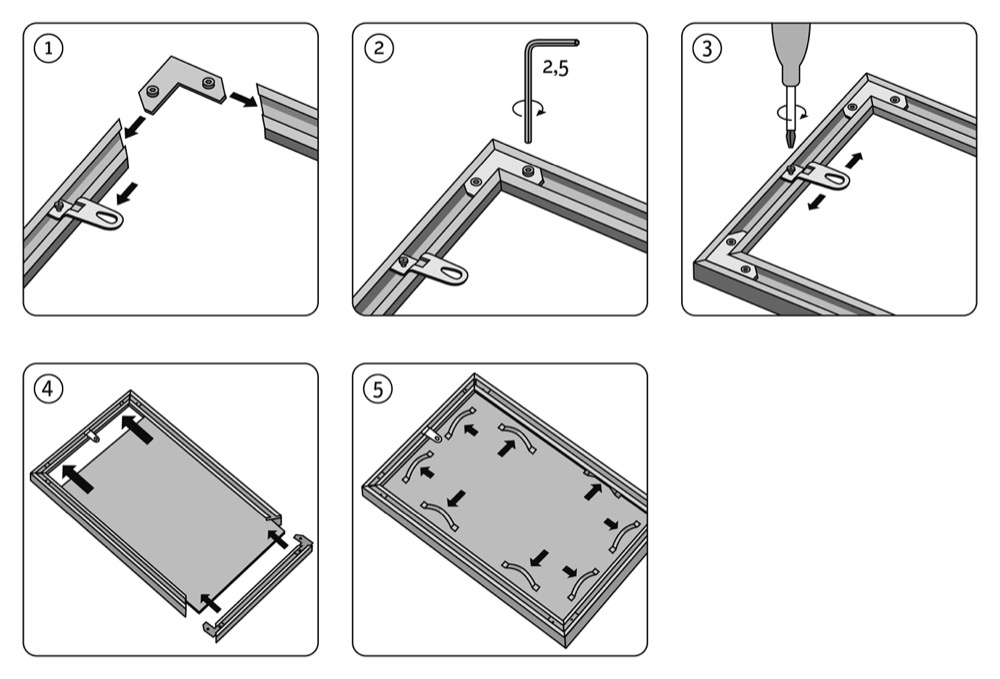 1

2

2,5

3

4

5